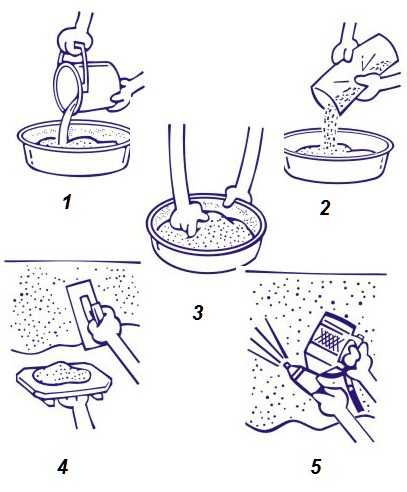 1

2

3

4

5