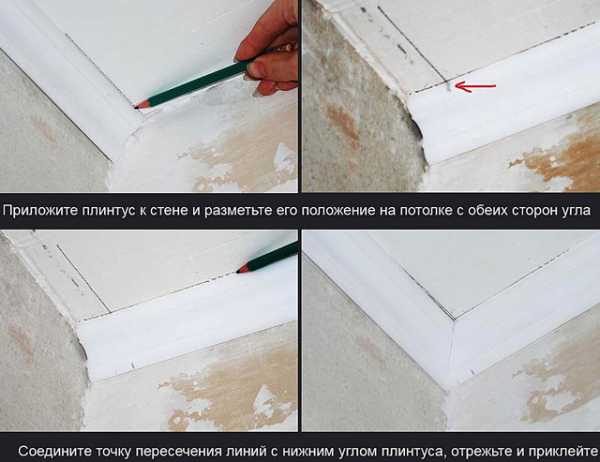 Приложите плинтус к стене и разметьте его положение на потолке с обеих сторон угла

Соедините точку пересечения линий с нижним углом плинтуса, отрежьте и приклейте